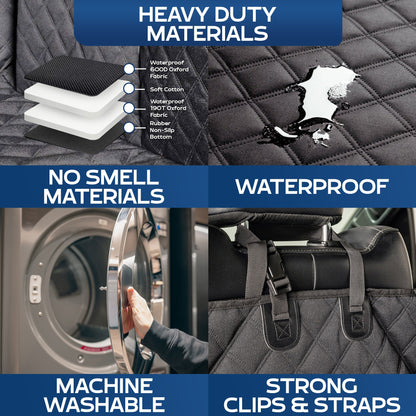 HEAVY DUTY MATERIALS

Waterproof 600D Oxford Fabric

Soft Cotton

Waterproof 190T Oxford Fabric

Rubber Non-Slip Bottom

NO SMELL MATERIALS

WATERPROOF

MACHINE WASHABLE

STRONG CLIPS & STRAPS