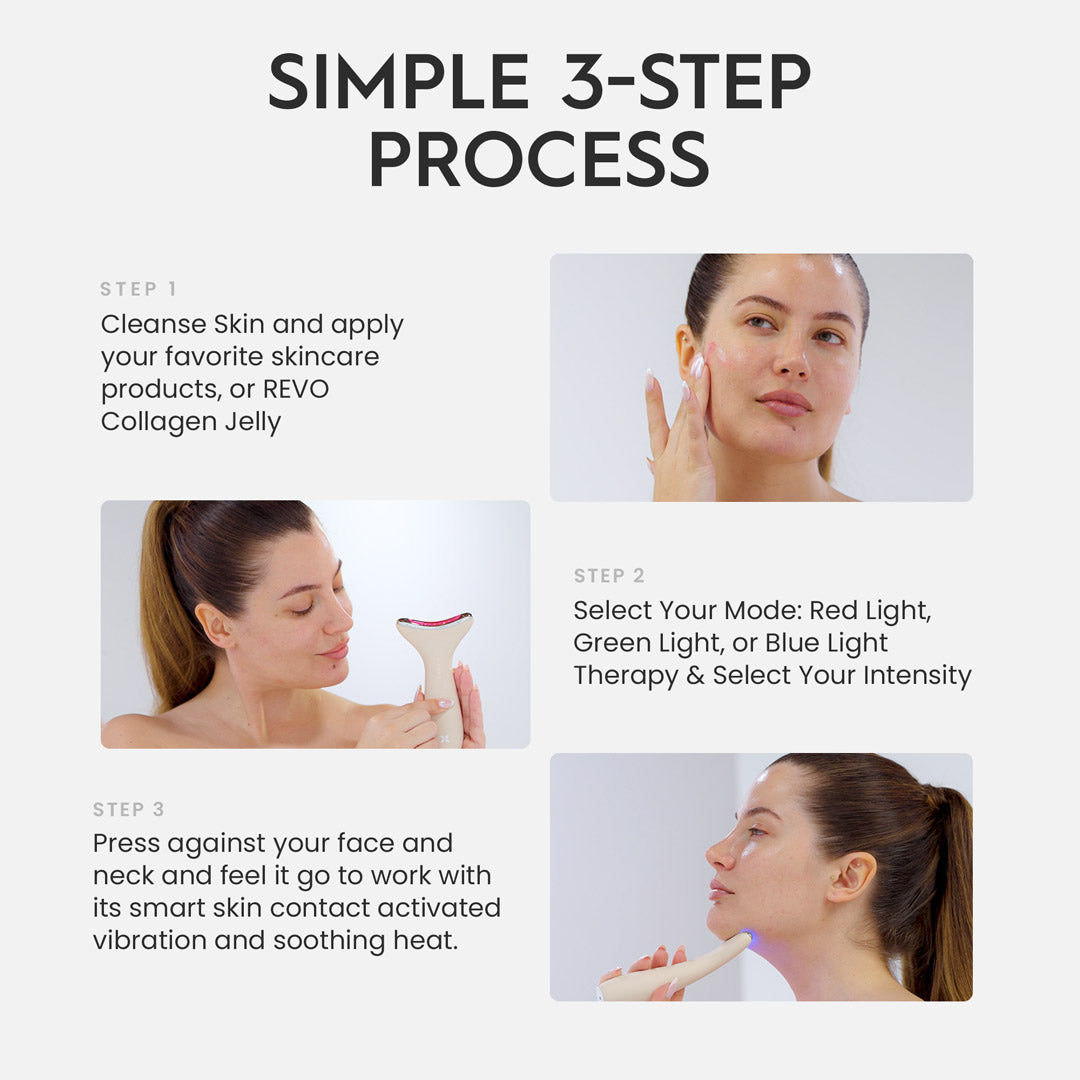 SIMPLE 3-STEP PROCESS

STEP 1
Cleanse Skin and apply your favorite skincare products, or REVO Collagen Jelly

STEP 2
Select Your Mode: Red Light, Green Light, or Blue Light Therapy & Select Your Intensity

STEP 3
Press against your face and neck and feel it go to work with its smart skin contact activated vibration and soothing heat.