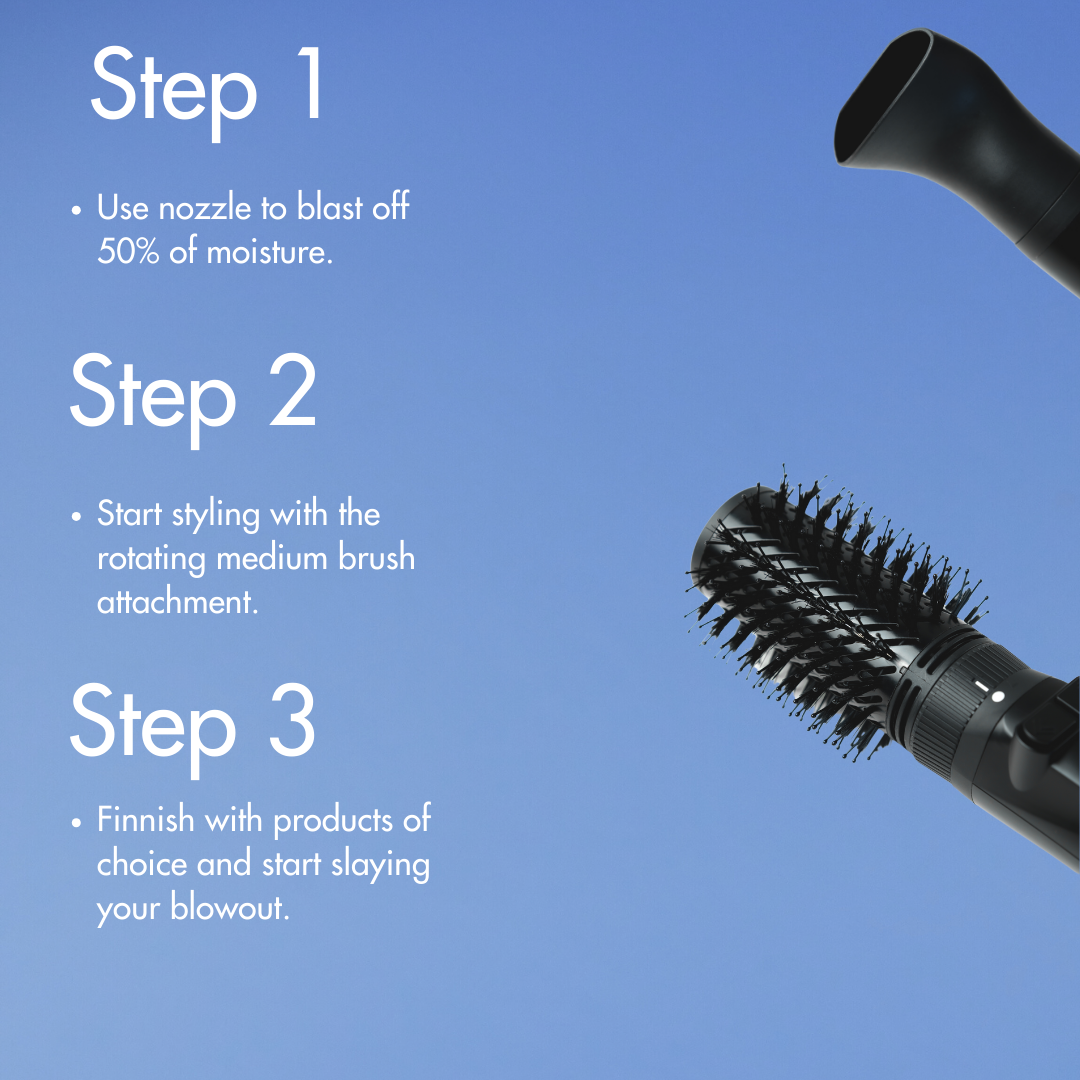 Step 1

• Use nozzle to blast off 50% of moisture.

Step 2

• Start styling with the rotating medium brush attachment.

Step 3

• Finnish with products of choice and start slaying your blowout.