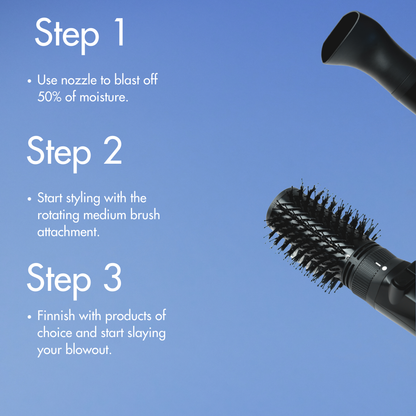 Step 1

• Use nozzle to blast off 50% of moisture.

Step 2

• Start styling with the rotating medium brush attachment.

Step 3

• Finnish with products of choice and start slaying your blowout.