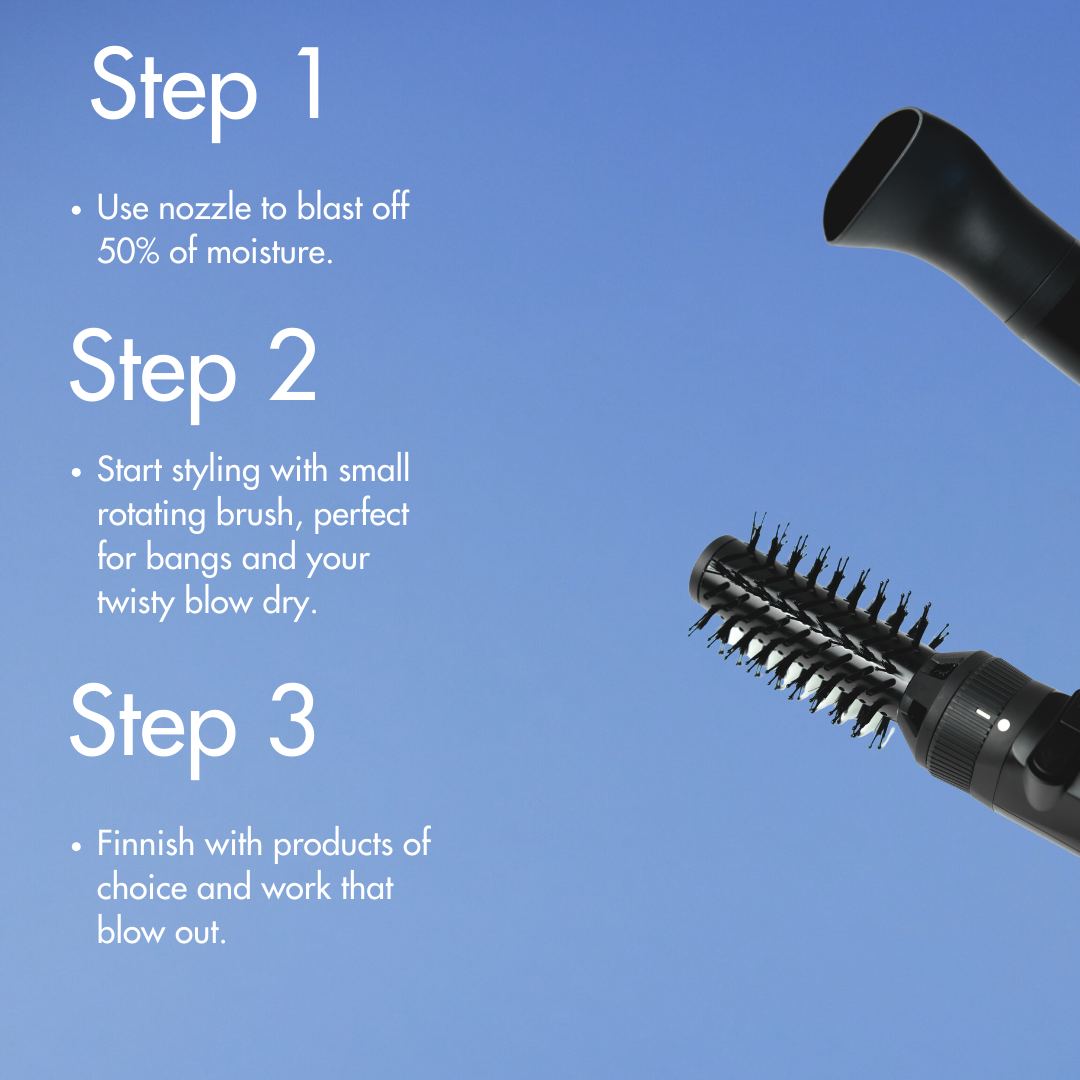 Step 1

• Use nozzle to blast off 50% of moisture.

Step 2

• Start styling with small rotating brush, perfect for bangs and your twisty blow dry.

Step 3

• Finnish with products of choice and work that blow out.