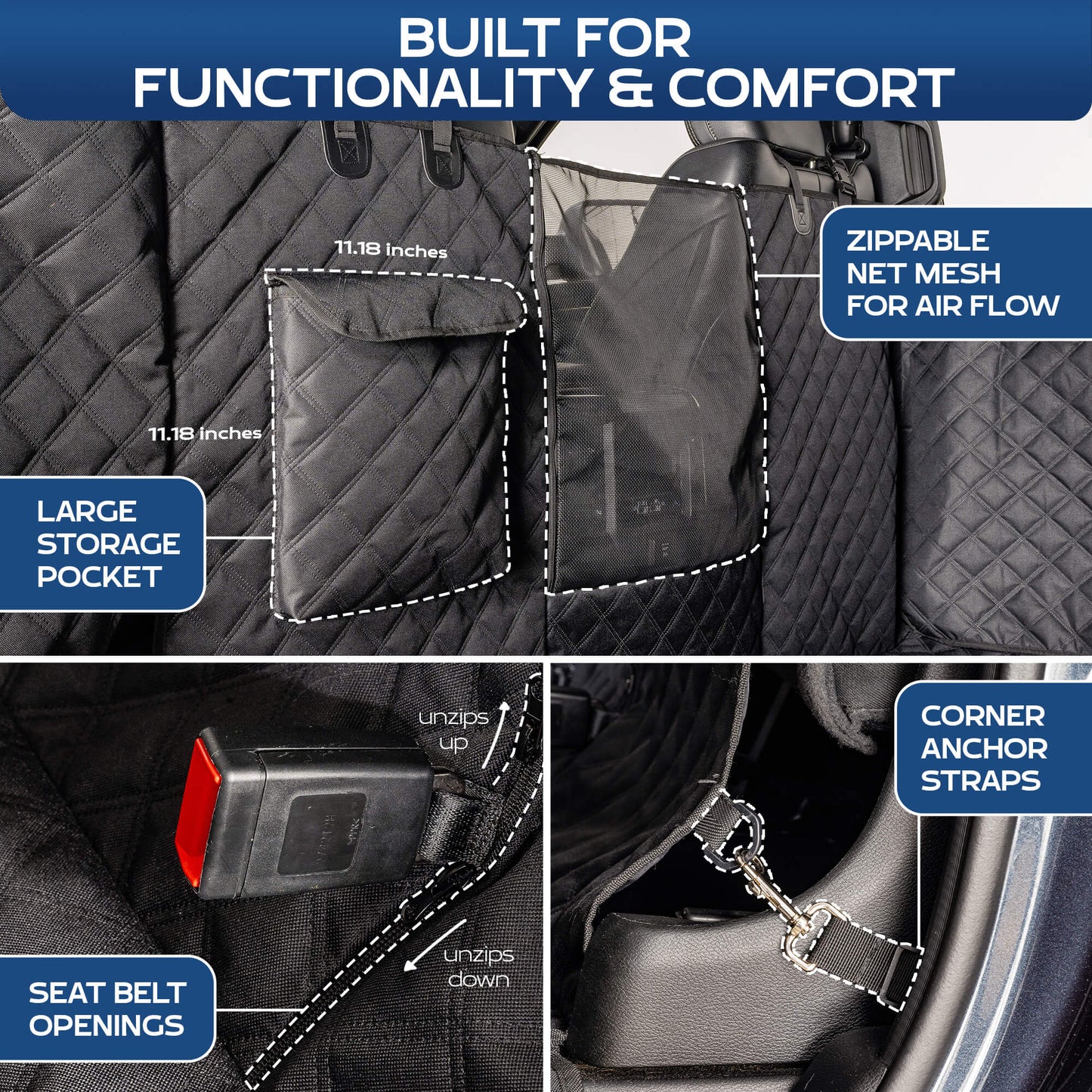 BUILT FOR FUNCTIONALITY & COMFORT

11.18 inches

11.18 inches

ZIPPABLE NET MESH FOR AIR FLOW

LARGE STORAGE POCKET

unzips up

unzips down

SEAT BELT OPENINGS

CORNER ANCHOR STRAPS