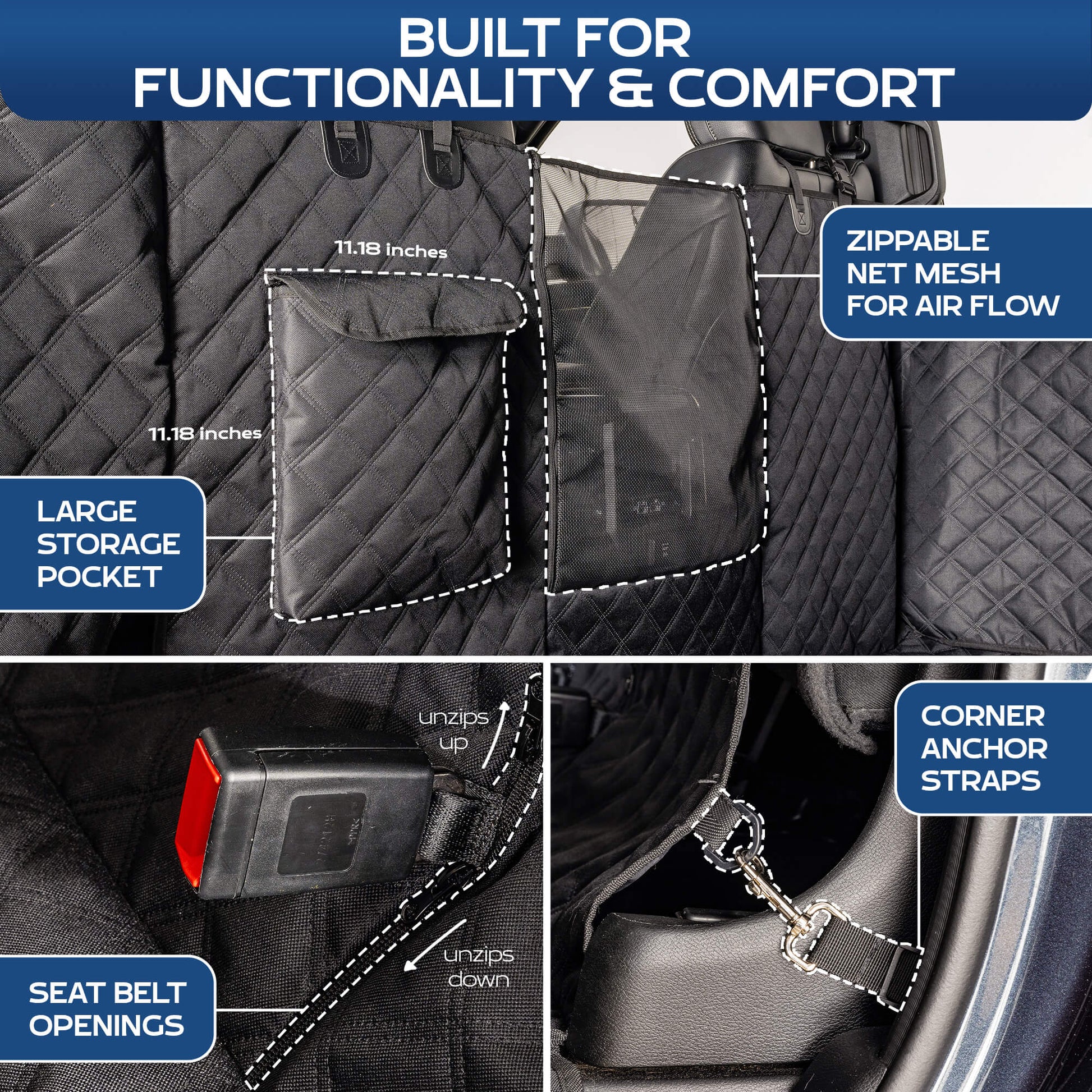 BUILT FOR FUNCTIONALITY & COMFORT

11.18 inches

11.18 inches

ZIPPABLE NET MESH FOR AIR FLOW

LARGE STORAGE POCKET

unzips up

unzips down

SEAT BELT OPENINGS

CORNER ANCHOR STRAPS